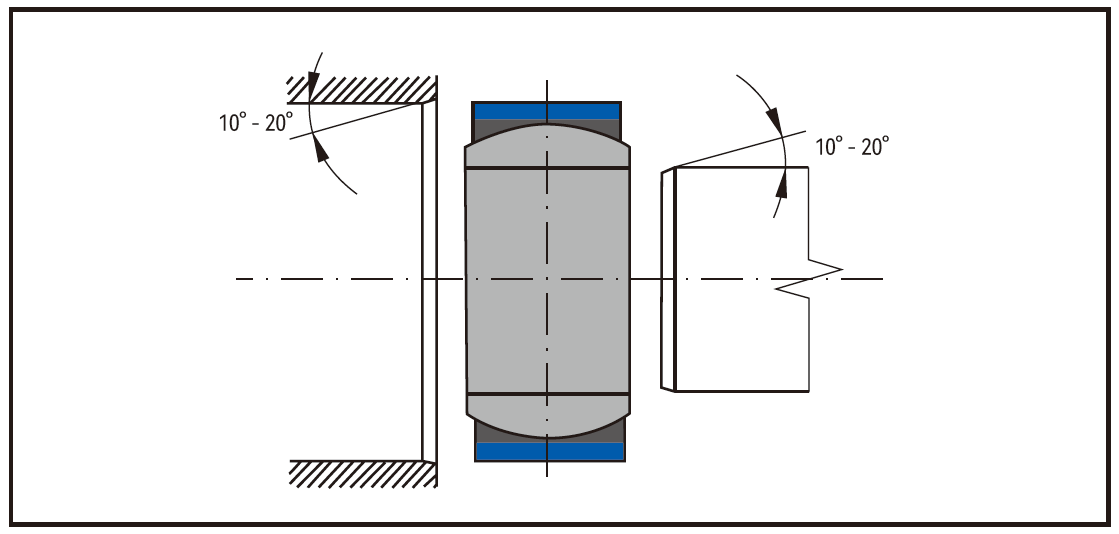 10° - 20°

10° - 20°