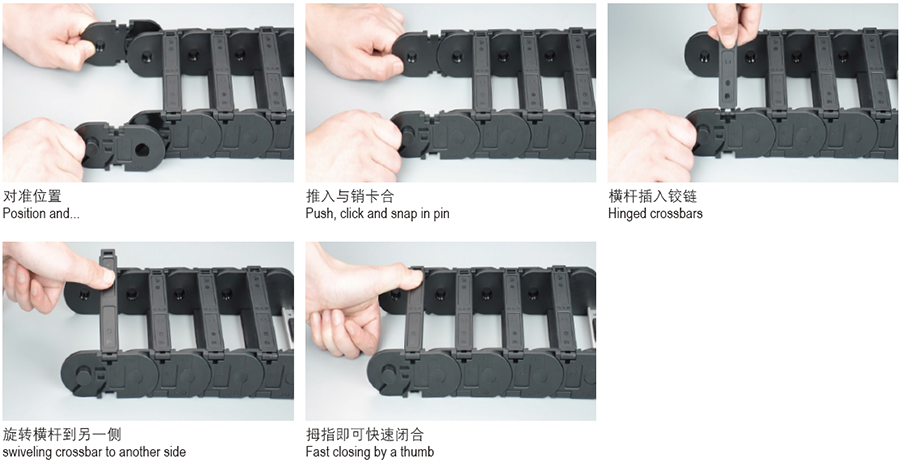 对准位置
Position and...

推入与销卡合
Push, click and snap in pin

横杆插入铰链
Hinged crossbars

旋转横杆到另一侧
swiveling crossbar to another side

拇指即可快速闭合
Fast closing by a thumb